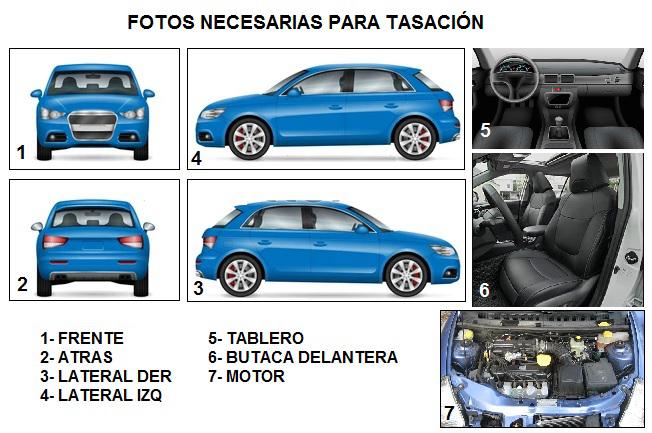 FOTOS NECESARIAS PARA TASACIÓN

1

4

5

2

3

6

7

1- FRENTE
2- ATRAS
3- LATERAL DER
4- LATERAL IZQ

5- TABLERO
6- BUTACA DELANTERA
7- MOTOR